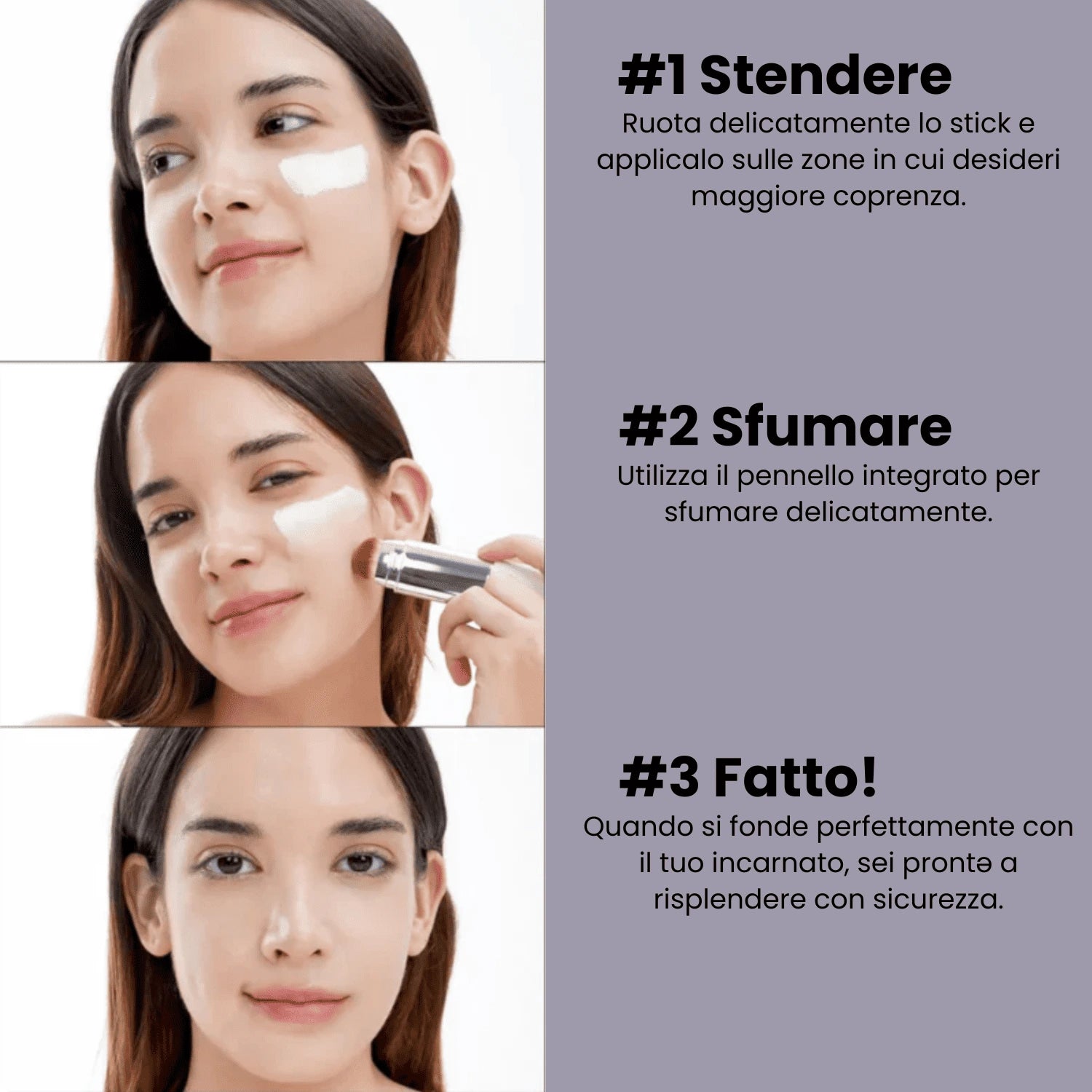 #1 Stendere
Ruota delicatamente lo stick e applicalo sulle zone in cui desideri maggiore coprenza.

#2 Sfumare
Utilizza il pennello integrato per sfumare delicatamente.

#3 Fatto!
Quando si fonde perfettamente con il tuo incarnato, sei prontə a risplendere con sicurezza.